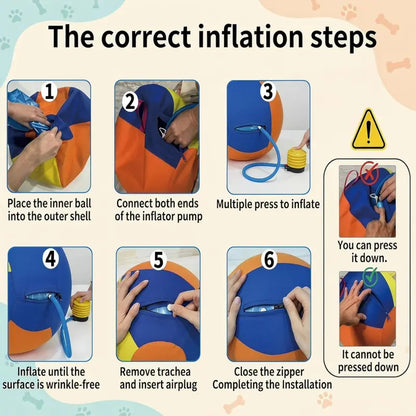 The correct inflation steps

1
Place the inner ball into the outer shell

2
Connect both ends of the inflator pump

3
Multiple press to inflate

4
Inflate until the surface is wrinkle-free

5
Remove trachea and insert airplug

6
Close the zipper Completing the Installation

!

You can press it down.

It cannot be pressed down